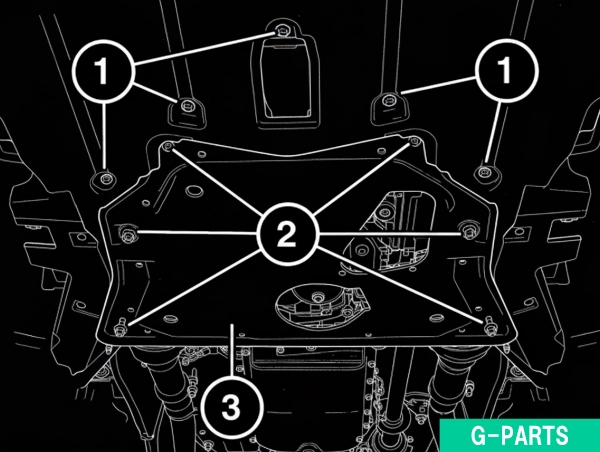 1
1
2
3
G-PARTS